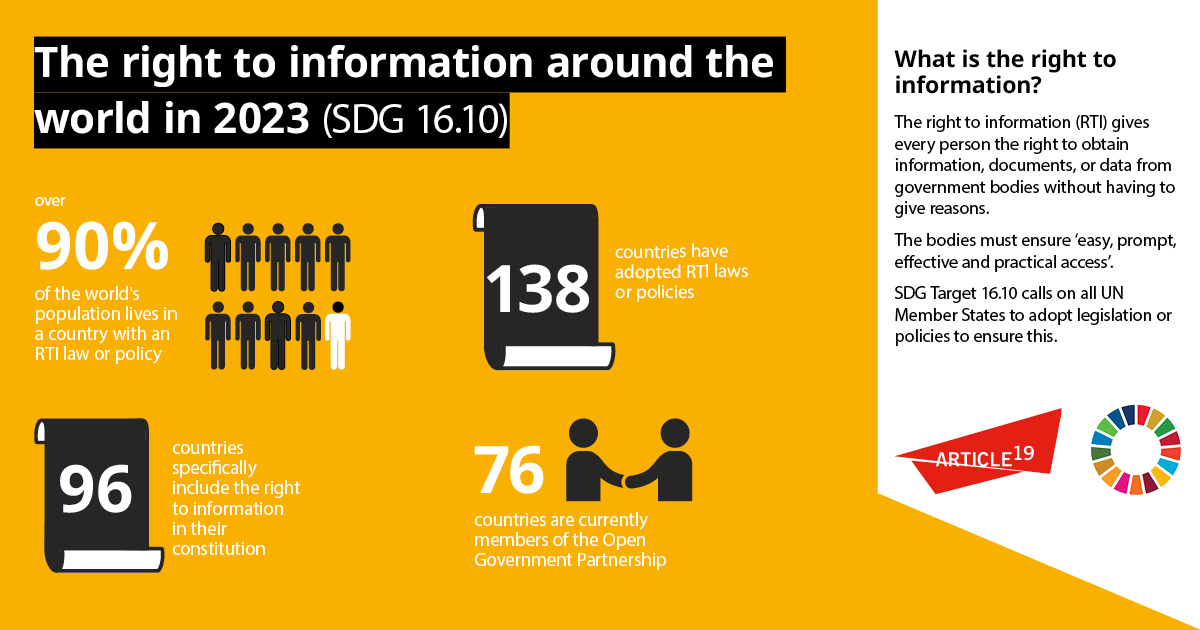 The right to information around the world in 2023 (SDG 16.10)

over
90%
of the world's population lives in a country with an RTI law or policy

138
countries have adopted RTI laws or policies

96
countries specifically include the right to information in their constitution

76
countries are currently members of the Open Government Partnership

What is the right to information?

The right to information (RTI) gives every person the right to obtain information, documents, or data from government bodies without having to give reasons.

The bodies must ensure 'easy, prompt, effective and practical access'.

SDG Target 16.10 calls on all UN Member States to adopt legislation or policies to ensure this.

ARTICLE 19