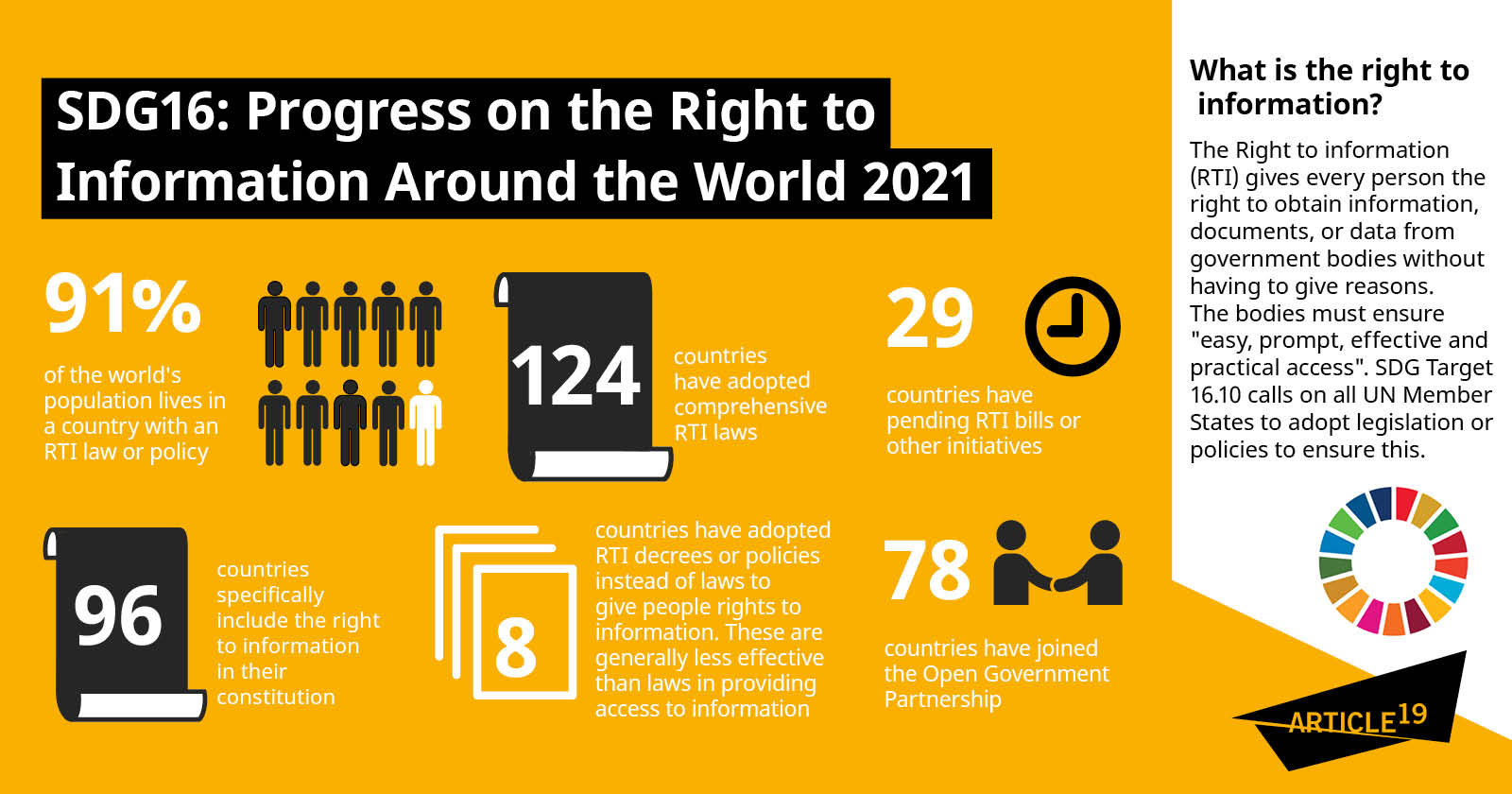 SDG16: Progress on the Right to Information Around the World 2021

91%

of the world's population lives in a country with an RTI law or policy

124

countries have adopted comprehensive RTI laws

29

countries have pending RTI bills or other initiatives

96

countries specifically include the right to information in their constitution

8

countries have adopted RTI decrees or policies instead of laws to give people rights to information. These are generally less effective than laws in providing access to information

78

countries have joined the Open Government Partnership

What is the right to information?

The Right to information (RTI) gives every person the right to obtain information, documents, or data from government bodies without having to give reasons. The bodies must ensure "easy, prompt, effective and practical access". SDG Target 16.10 calls on all UN Member States to adopt legislation or policies to ensure this.

ARTICLE19