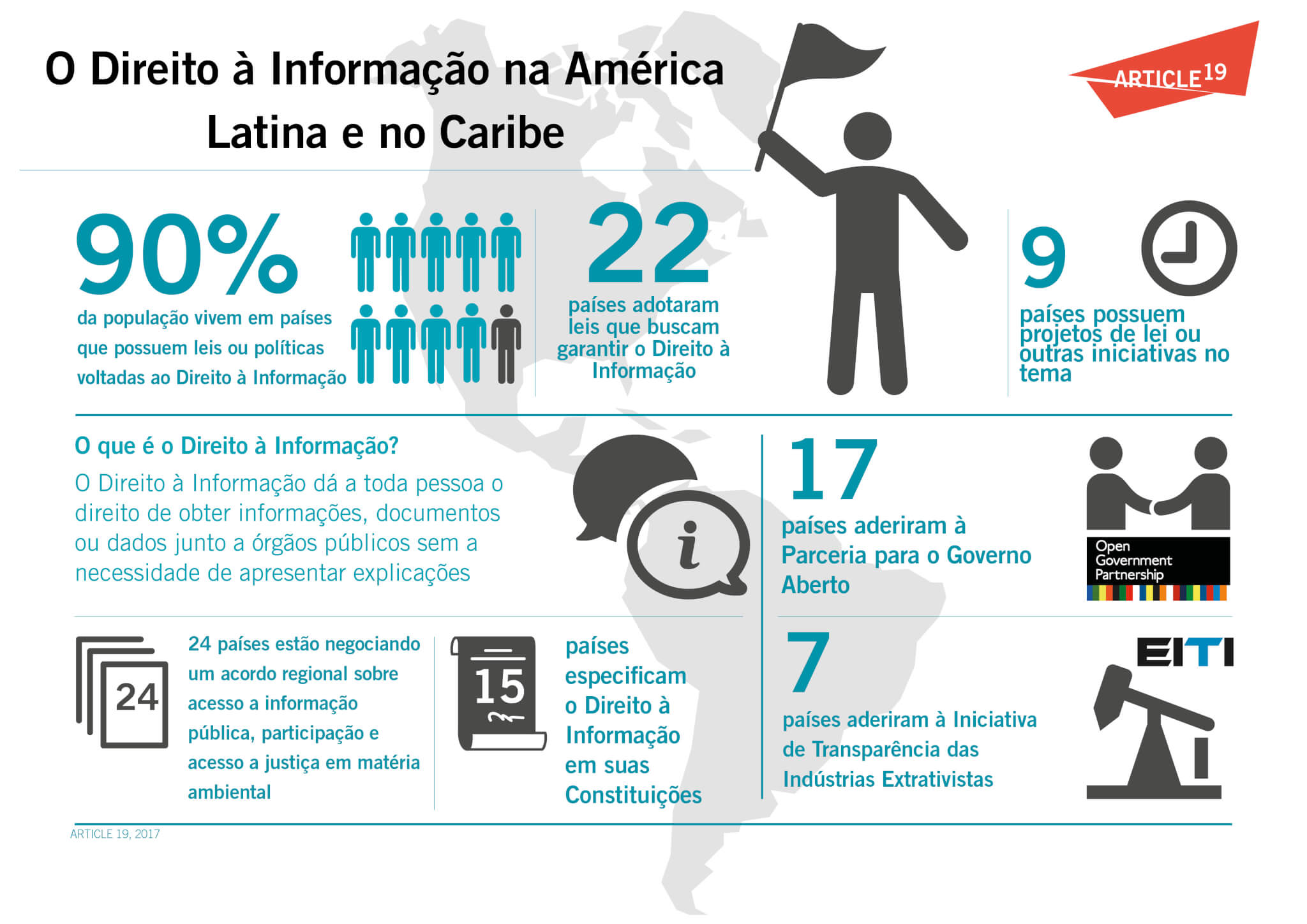 O Direito à Informação na América Latina e no Caribe

ARTICLE 19

90%

da população vivem em países que possuem leis ou políticas voltadas ao Direito à Informação

22

países adotaram leis que buscam garantir o Direito à Informação

9

países possuem projetos de lei ou outras iniciativas no tema

O que é o Direito à Informação?

O Direito à Informação dá a toda pessoa o direito de obter informações, documentos ou dados junto a órgãos públicos sem a necessidade de apresentar explicações

i

17

países aderiram à Parceria para o Governo Aberto

Open Government Partnership

24

24 países estão negociando um acordo regional sobre acesso a informação pública, participação e acesso a justiça em matéria ambiental

15

países especificam o Direito à Informação em suas Constituições

7

países aderiram à Iniciativa de Transparência das Indústrias Extrativistas

EITI

ARTICLE 19, 2017