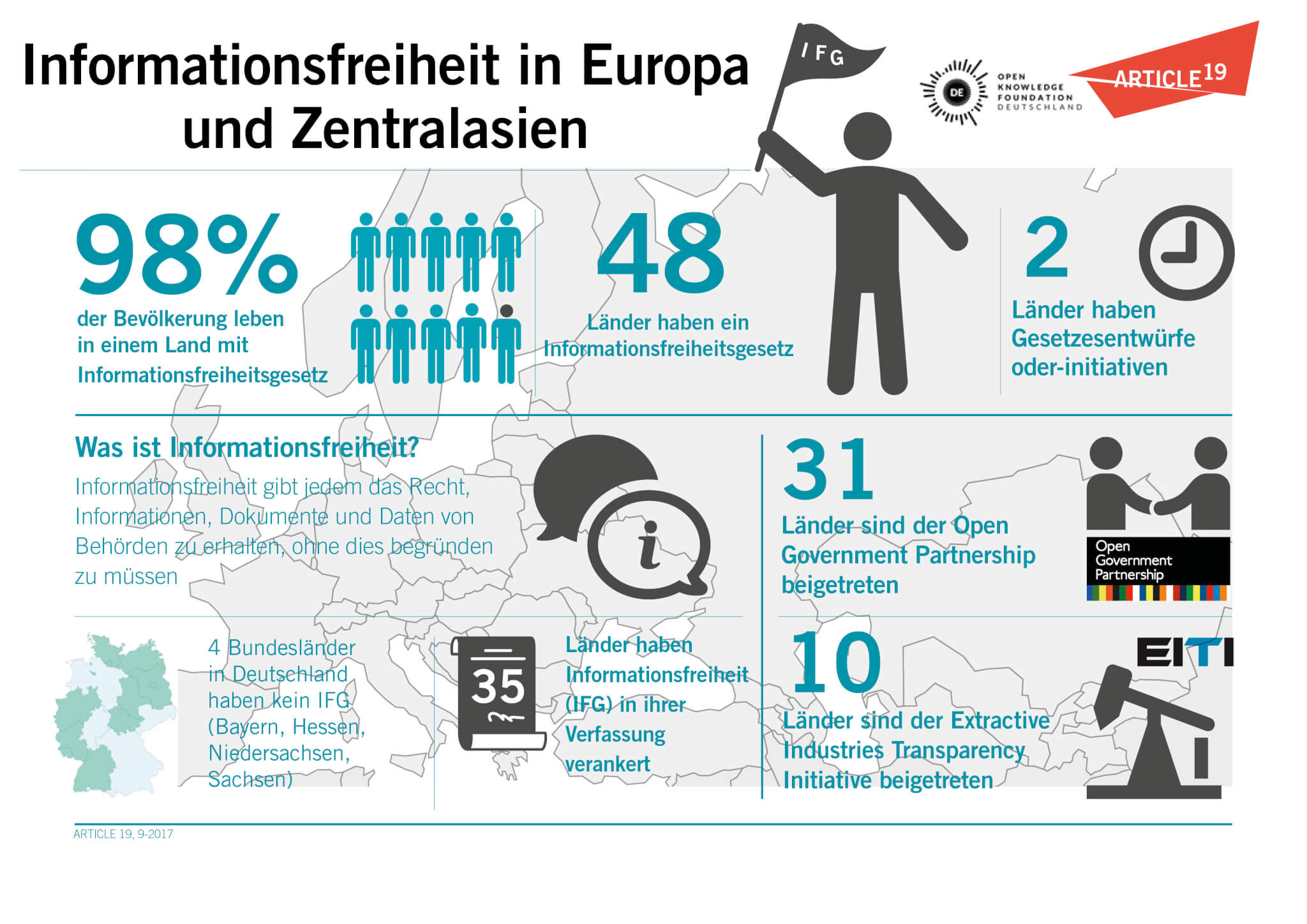 Informationsfreiheit in Europa und Zentralasien

IFG

DE OPEN KNOWLEDGE FOUNDATION DEUTSCHLAND

ARTICLE 19

98%

der Bevölkerung leben in einem Land mit Informationsfreiheitsgesetz

48

Länder haben ein Informationsfreiheitsgesetz

2

Länder haben Gesetzesentwürfe oder-initiativen

Was ist Informationsfreiheit?

Informationsfreiheit gibt jedem das Recht, Informationen, Dokumente und Daten von Behörden zu erhalten, ohne dies begründen zu müssen

i

31

Länder sind der Open Government Partnership beigetreten

Open Government Partnership

4 Bundesländer in Deutschland haben kein IFG (Bayern, Hessen, Niedersachsen, Sachsen)

35

Länder haben Informationsfreiheit (IFG) in ihrer Verfassung verankert

10

Länder sind der Extractive Industries Transparency Initiative beigetreten

EITI

ARTICLE 19, 9-2017