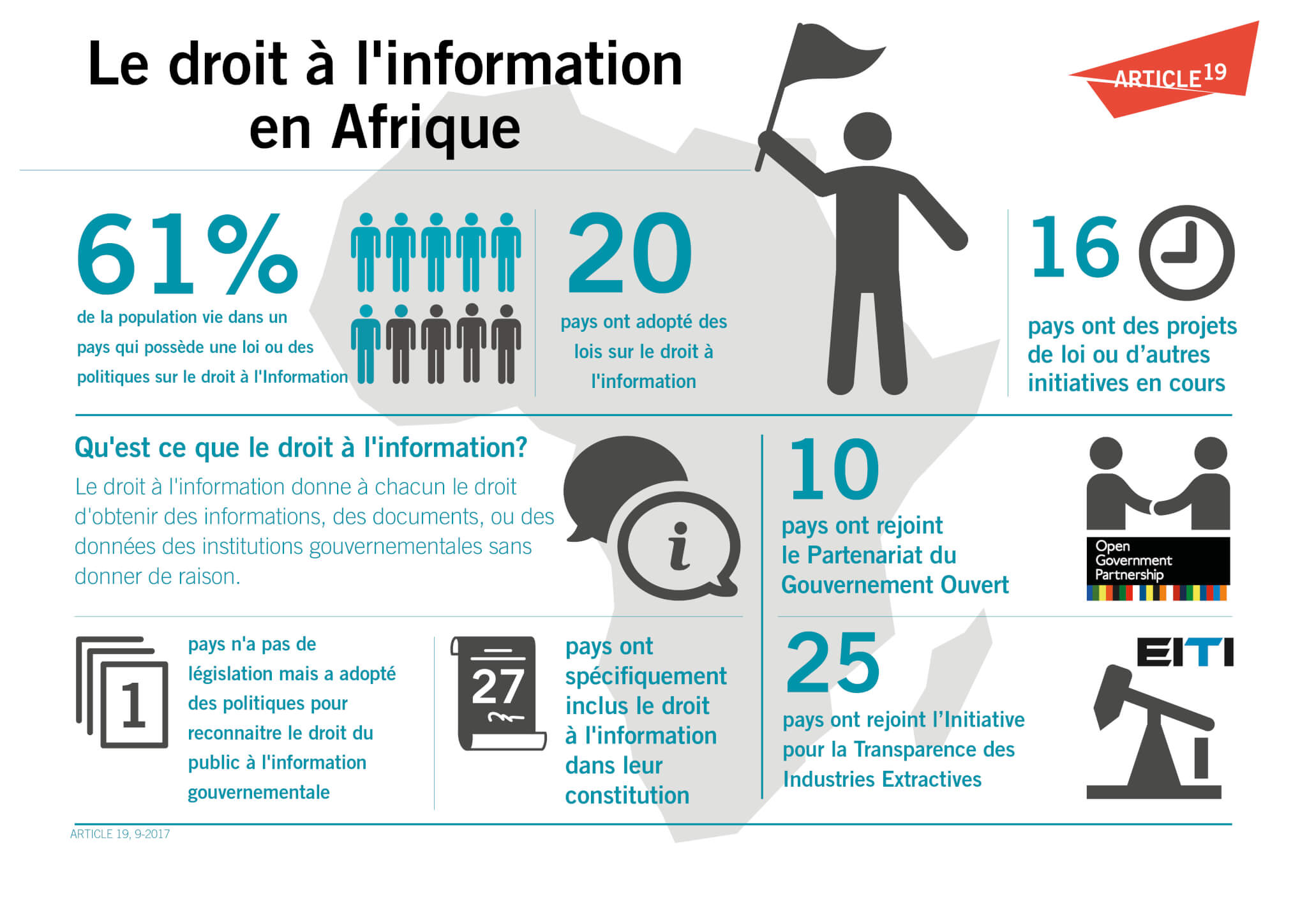 Le droit à l'information en Afrique

ARTICLE 19

61%

de la population vie dans un pays qui possède une loi ou des politiques sur le droit à l'Information

20

pays ont adopté des lois sur le droit à l'information

16

pays ont des projets de loi ou d'autres initiatives en cours

Qu'est ce que le droit à l'information?

Le droit à l'information donne à chacun le droit d'obtenir des informations, des documents, ou des données des institutions gouvernementales sans donner de raison.

i

10

pays ont rejoint le Partenariat du Gouvernement Ouvert

Open Government Partnership

1

pays n'a pas de législation mais a adopté des politiques pour reconnaitre le droit du public à l'information gouvernementale

27

pays ont spécifiquement inclus le droit à l'information dans leur constitution

25

pays ont rejoint l'Initiative pour la Transparence des Industries Extractives

EITI

ARTICLE 19, 9-2017