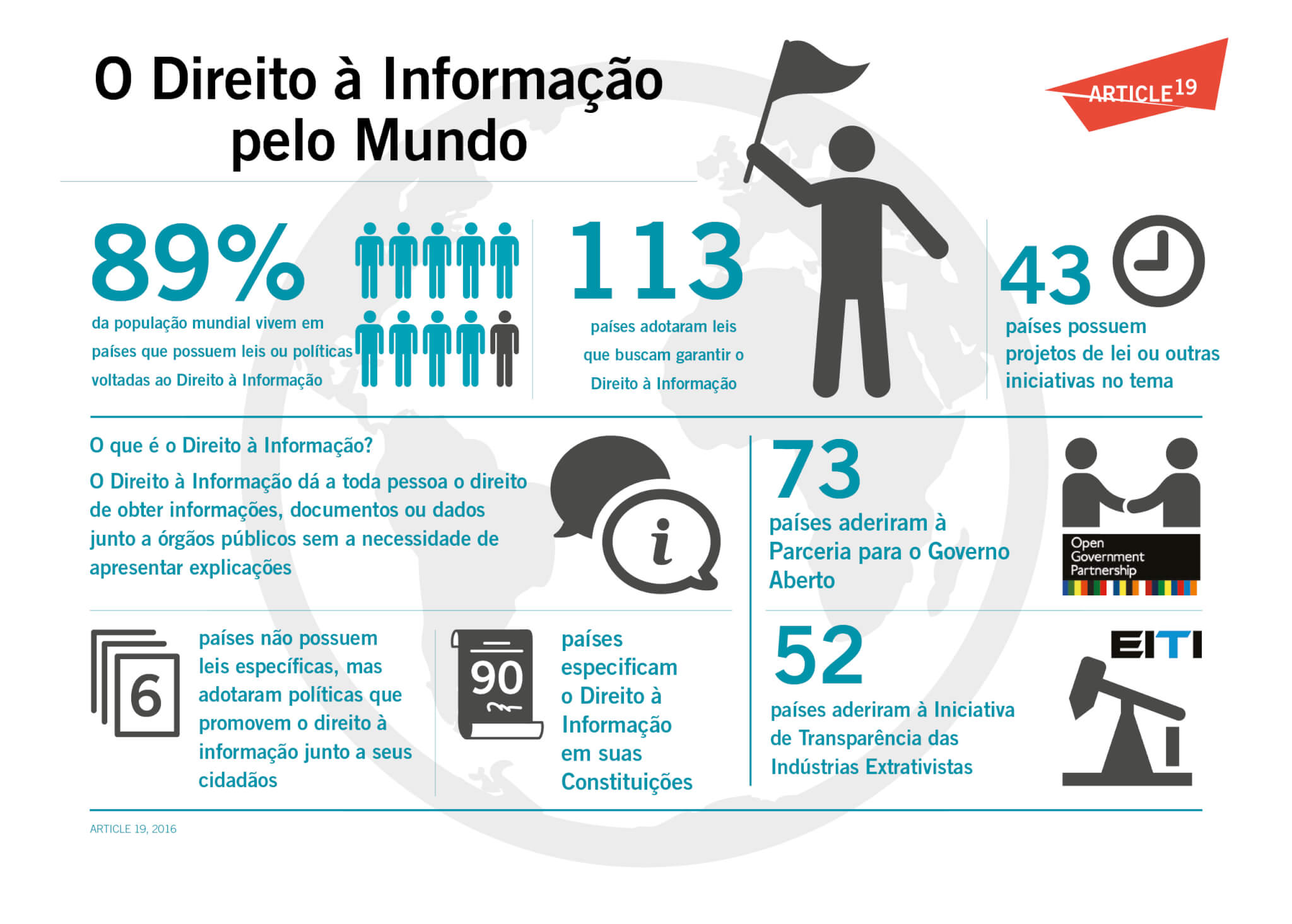 O Direito à Informação pelo Mundo

ARTICLE 19

89%

da população mundial vivem em países que possuem leis ou políticas voltadas ao Direito à Informação

113

países adotaram leis que buscam garantir o Direito à Informação

43

países possuem projetos de lei ou outras iniciativas no tema

O que é o Direito à Informação?

O Direito à Informação dá a toda pessoa o direito de obter informações, documentos ou dados junto a órgãos públicos sem a necessidade de apresentar explicações

i

73

países aderiram à Parceria para o Governo Aberto

Open Government Partnership

6

países não possuem leis específicas, mas adotaram políticas que promovem o direito à informação junto a seus cidadãos

90

países especificam o Direito à Informação em suas Constituições

52

países aderiram à Iniciativa de Transparência das Indústrias Extrativistas

EITI

ARTICLE 19, 2016