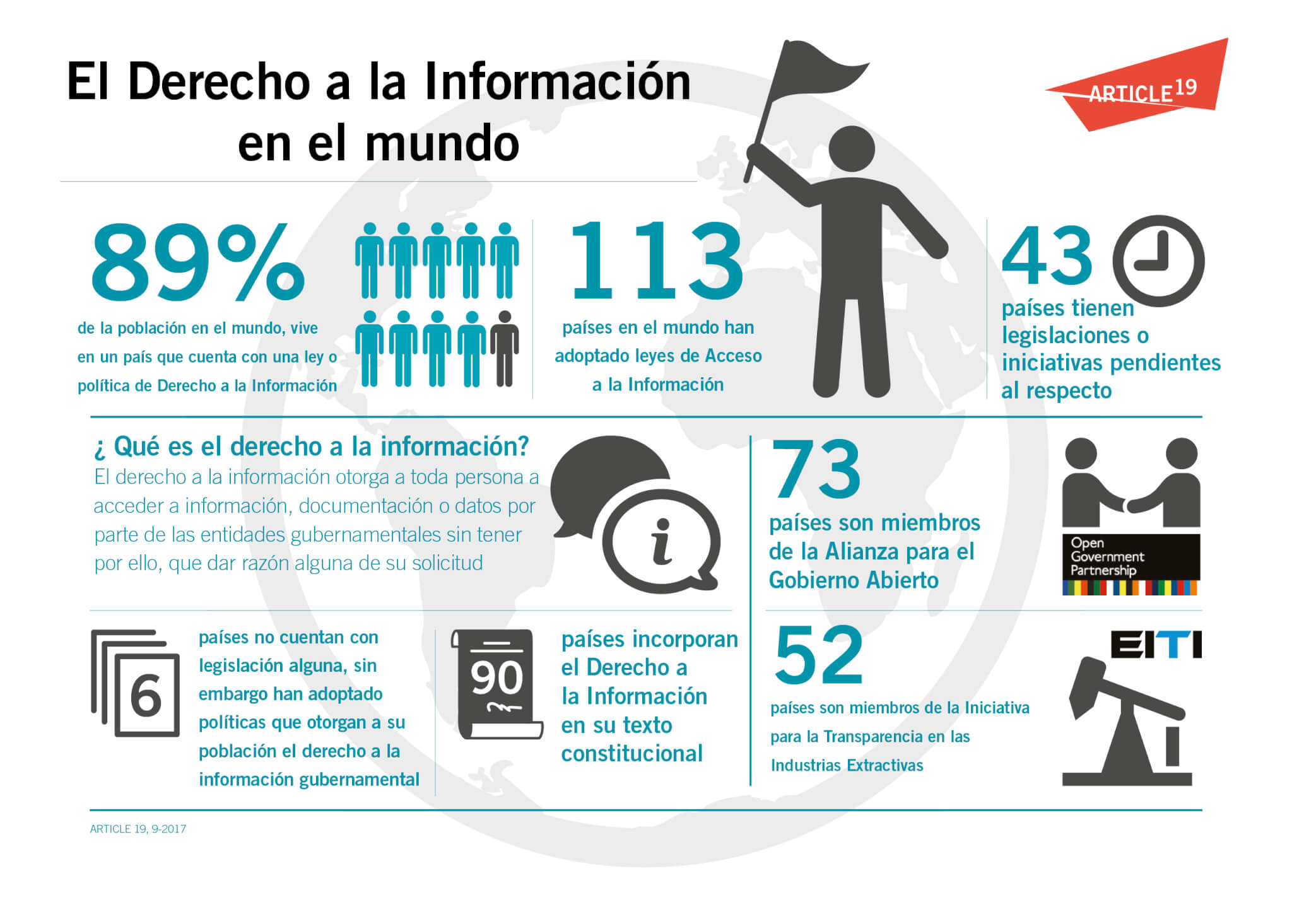 El Derecho a la Información en el mundo

ARTICLE 19

89%
de la población en el mundo, vive en un país que cuenta con una ley o política de Derecho a la Información

113
países en el mundo han adoptado leyes de Acceso a la Información

43
países tienen legislaciones o iniciativas pendientes al respecto

¿ Qué es el derecho a la información?
El derecho a la información otorga a toda persona a acceder a información, documentación o datos por parte de las entidades gubernamentales sin tener por ello, que dar razón alguna de su solicitud

i

73
países son miembros de la Alianza para el Gobierno Abierto

Open Government Partnership

6
países no cuentan con legislación alguna, sin embargo han adoptado políticas que otorgan a su población el derecho a la información gubernamental

90
países incorporan el Derecho a la Información en su texto constitucional

52
países son miembros de la Iniciativa para la Transparencia en las Industrias Extractivas

EITI

ARTICLE 19, 9-2017