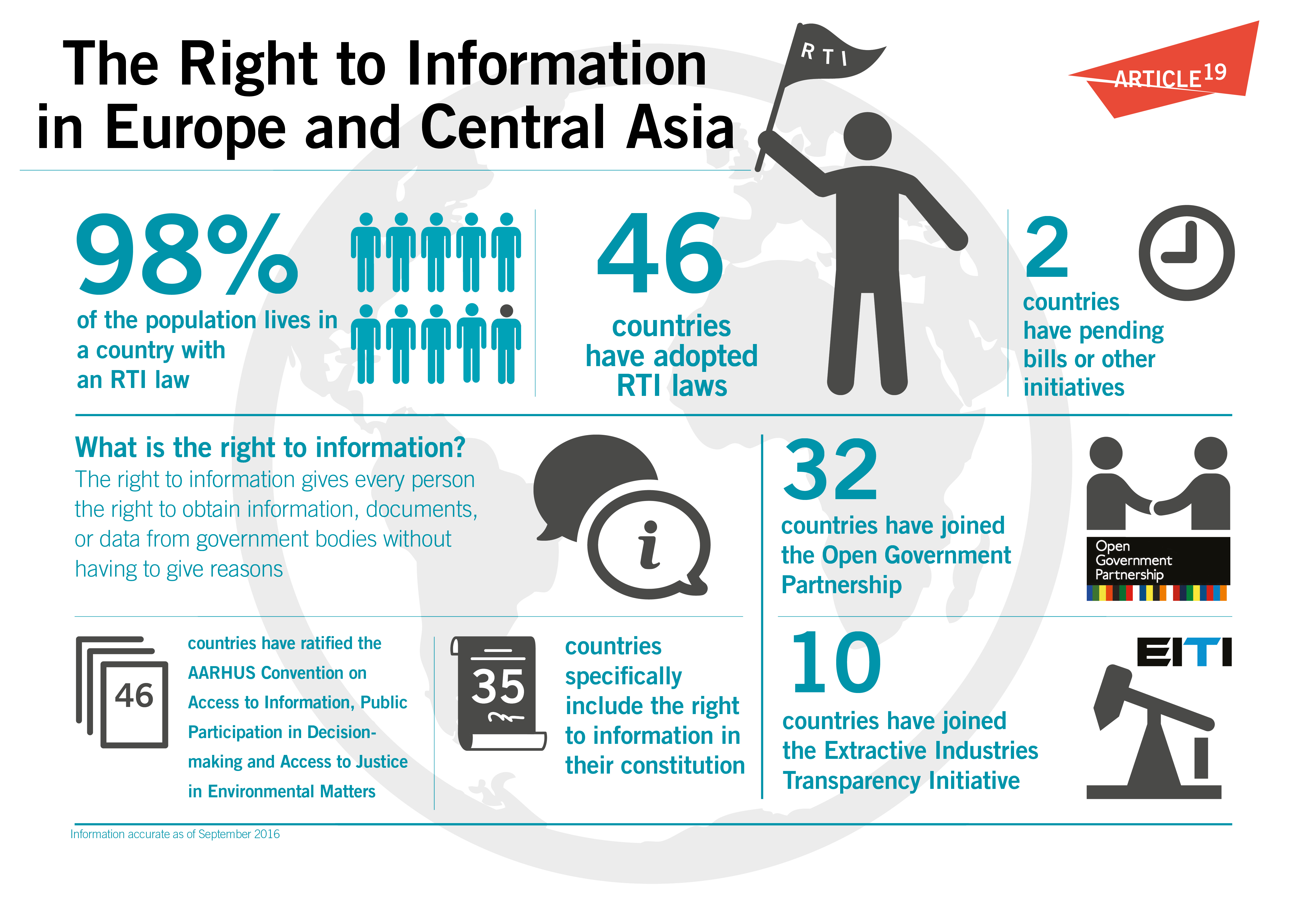 The Right to Information in Europe and Central Asia

RTI

ARTICLE 19

98%
of the population lives in a country with an RTI law

46
countries have adopted RTI laws

2
countries have pending bills or other initiatives

What is the right to information?
The right to information gives every person the right to obtain information, documents, or data from government bodies without having to give reasons

i

32
countries have joined the Open Government Partnership

Open Government Partnership

46
countries have ratified the AARHUS Convention on Access to Information, Public Participation in Decision-making and Access to Justice in Environmental Matters

35
countries specifically include the right to information in their constitution

10
countries have joined the Extractive Industries Transparency Initiative

EITI

Information accurate as of September 2016